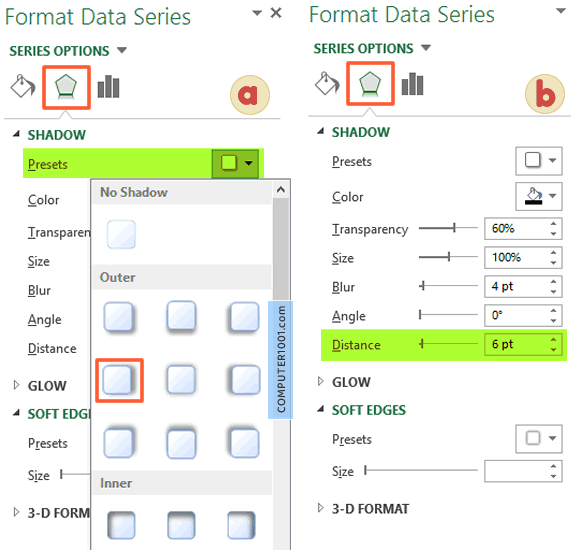 Format Data Series

SERIES OPTIONS

a

SHADOW

Presets

Color

Transparen

Size

Blur

Angle

Distance

GLOW

SOFT EDG

Presets

Size

3-D FORM

No Shadow

Outer

Inner

COMPUTER1001.com

Format Data Series

SERIES OPTIONS

b

SHADOW

Presets

Color

Transparency 60%

Size 100%

Blur 4 pt

Angle 0°

Distance 6 pt

GLOW

SOFT EDGES

Presets

Size

3-D FORMAT